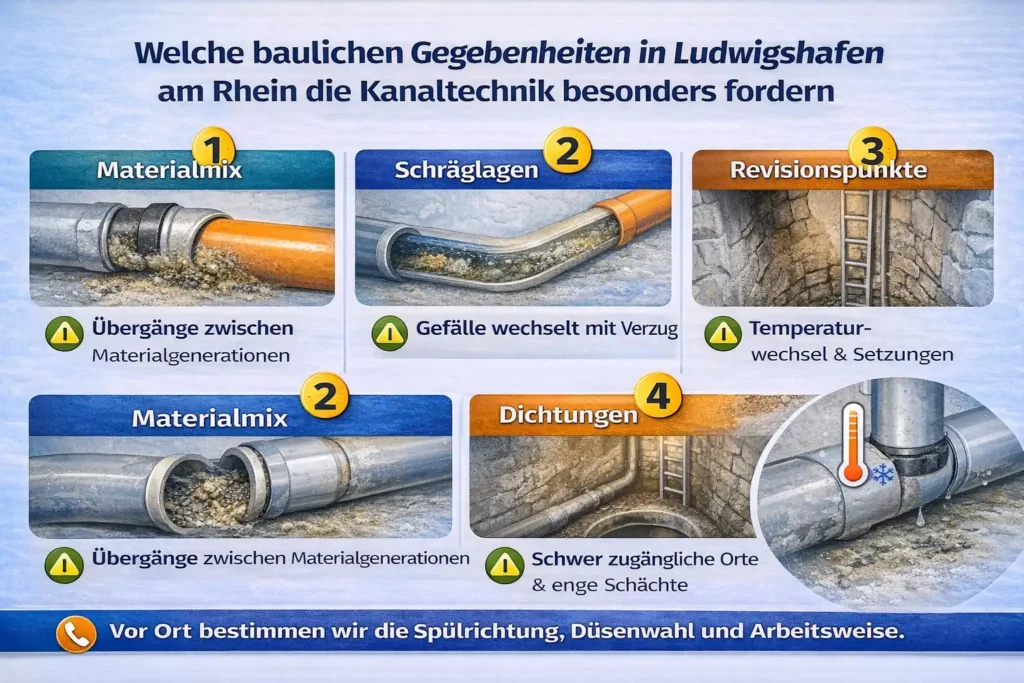 Welche baulichen Gegebenheiten in Ludwigshafen am Rhein die Kanaltechnik besonders fordern

1
Materialmix
Übergänge zwischen Materialgenerationen

2
Schräglagen
Gefälle wechselt mit Verzug

3
Revisionspunkte
Temperaturwechsel & Setzungen

2
Materialmix
Übergänge zwischen Materialgenerationen

4
Dichtungen
Schwer zugängliche Orte & enge Schächte

Vor Ort bestimmen wir die Spülrichtung, Düsenwahl und Arbeitsweise.