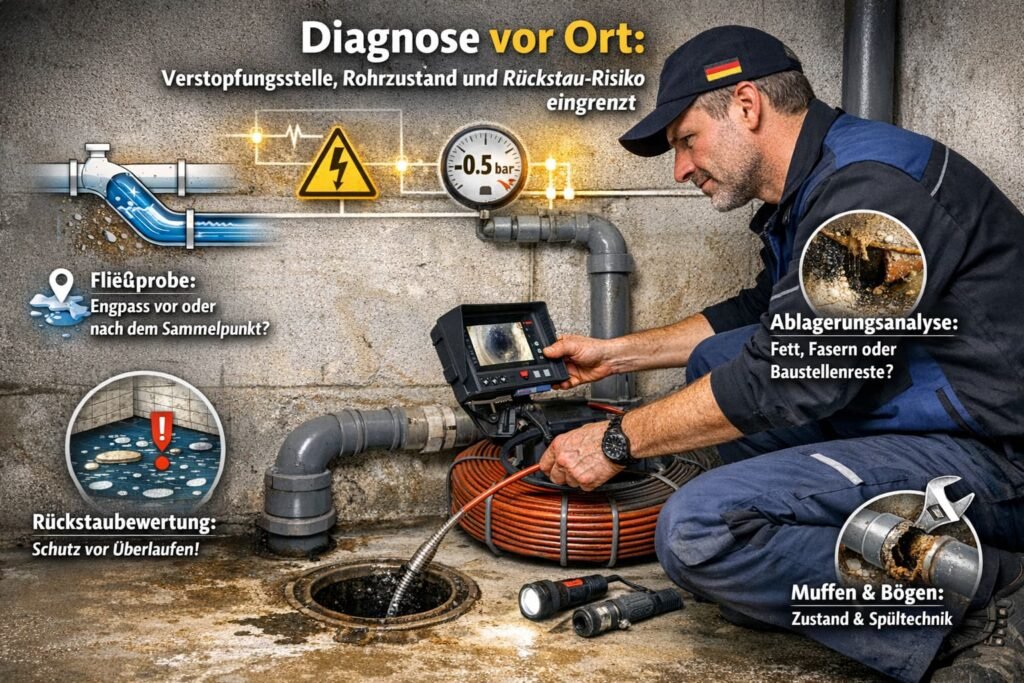 Diagnose vor Ort:
Verstopfungsstelle, Rohrzustand und Rückstau-Risiko eingrenzt

0.5 bar

Fließprobe:
Engpass vor oder nach dem Sammelpunkt?

Ablagerungsanalyse:
Fett, Fasern oder Baustellenreste?

Rückstaubewertung:
Schutz vor Überlaufen!

Muffen & Bögen:
Zustand & Spültechnik